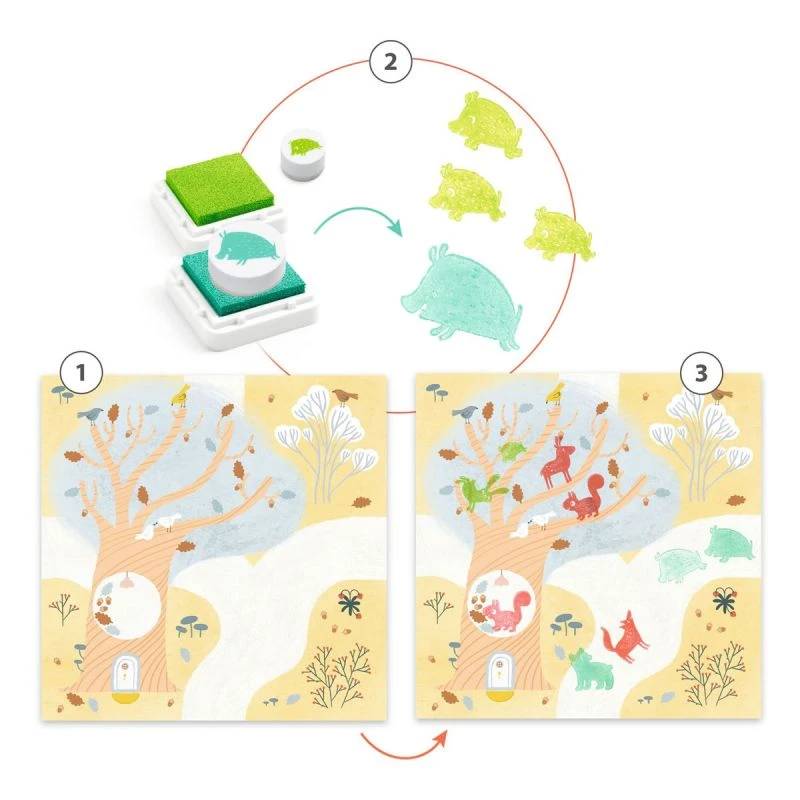 2

1

3